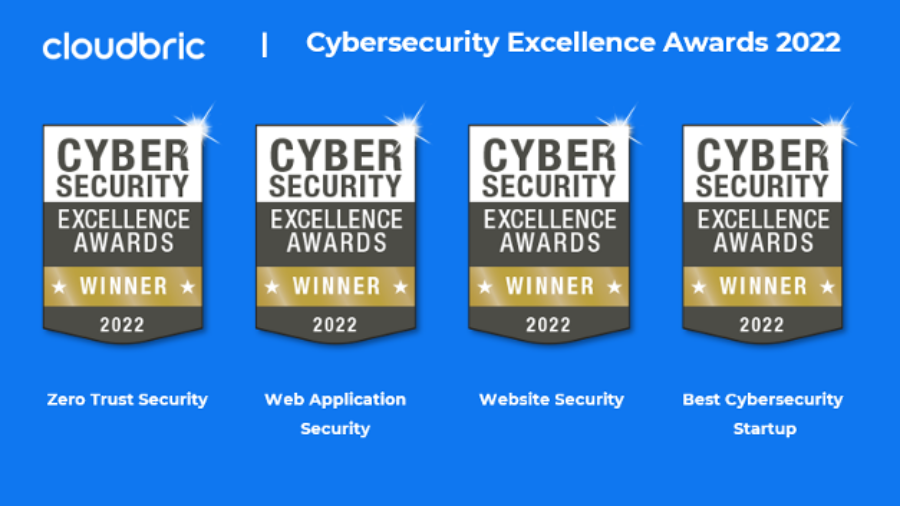 cloudbric | Cybersecurity Excellence Awards 2022

CYBER SECURITY
EXCELLENCE AWARDS
★ WINNER ★
2022

Zero Trust Security

CYBER SECURITY
EXCELLENCE AWARDS
★ WINNER ★
2022

Web Application Security

CYBER SECURITY
EXCELLENCE AWARDS
★ WINNER ★
2022

Website Security

CYBER SECURITY
EXCELLENCE AWARDS
★ WINNER ★
2022

Best Cybersecurity Startup